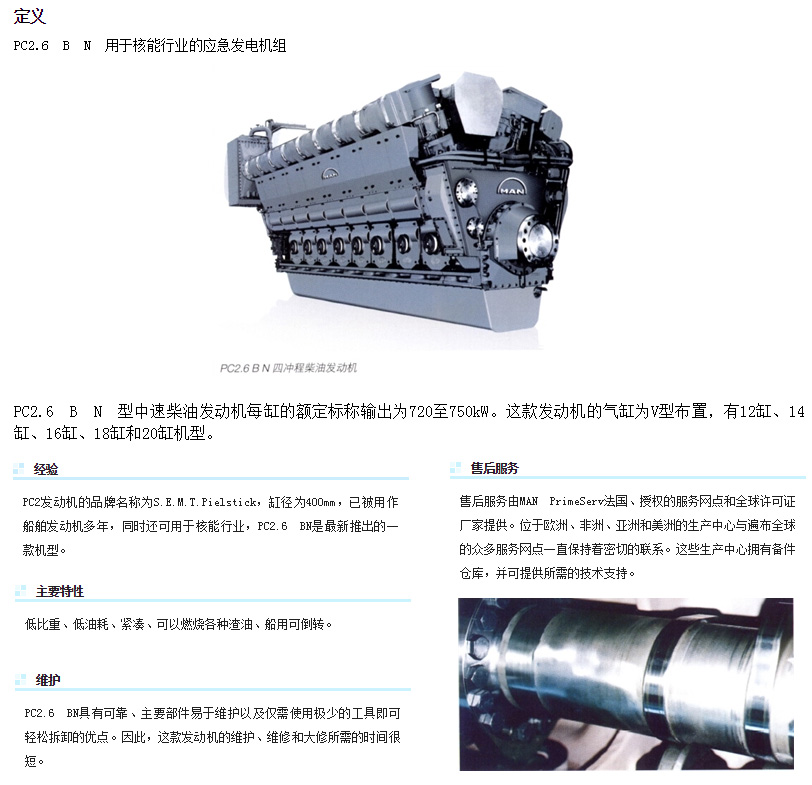 定义

PC2.6 B N 用于核能行业的应急发电机组

MAN

MAN

PC2.6 B N 四冲程柴油发动机

PC2.6 B N 型中速柴油发动机每缸的额定标称输出为720至750kW。这款发动机的气缸为V型布置，有12缸、14缸、16缸、18缸和20缸机型。

经验

PC2发动机的品牌名称为S.E.M.T.Pielstick，缸径为400mm，已被用作船舶发动机多年，同时还可用于核能行业，PC2.6 BN是最新推出的一款机型。

主要特性

低比重、低油耗、紧凑、可以燃烧各种渣油、船用可倒转。

维护

PC2.6 BN具有可靠、主要部件易于维护以及仅需使用极少的工具即可轻松拆卸的优点。因此，这款发动机的维护、维修和大修所需的时间很短。

售后服务

售后服务由MAN PrimeServ法国、授权的服务网点和全球许可证厂家提供。位于欧洲、非洲、亚洲和美洲的生产中心与遍布全球的众多服务网点一直保持着密切的联系。这些生产中心拥有备件仓库，并可提供所需的技术支持。